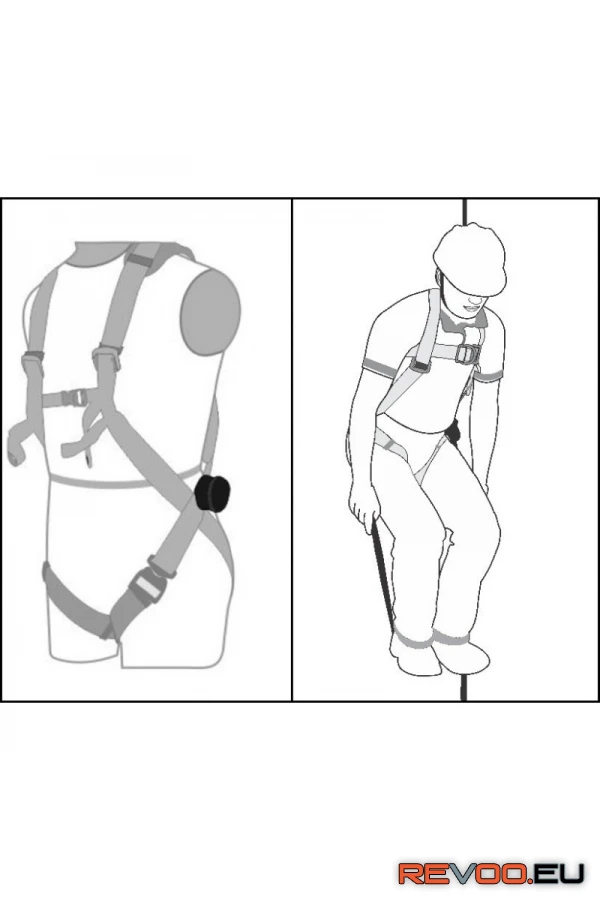 REVOO.EU