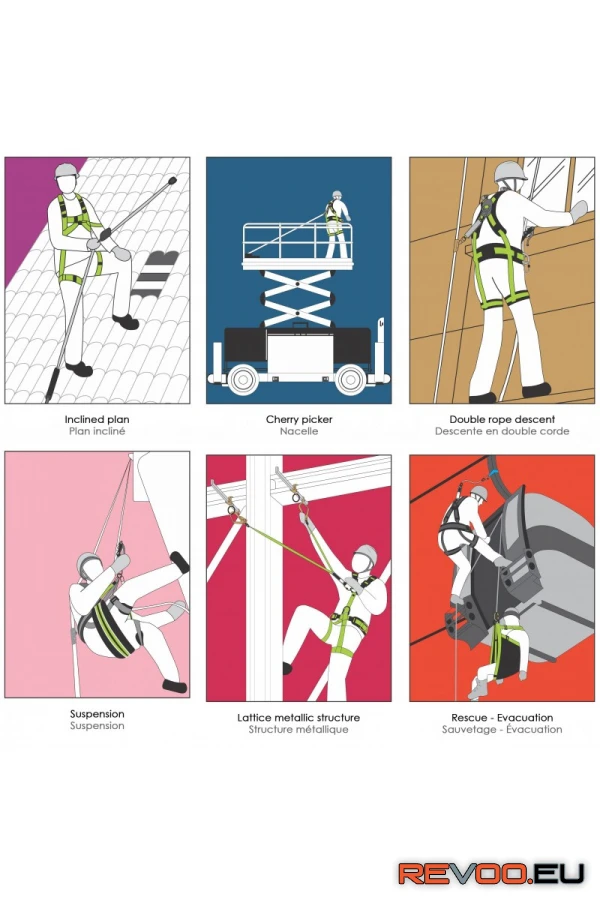 Inclined plan
Plan incliné

Cherry picker
Nacelle

Double rope descent
Descente en double corde

Suspension
Suspension

Lattice metallic structure
Structure métallique

Rescue - Evacuation
Sauvetage - Évacuation

REVOO.EU