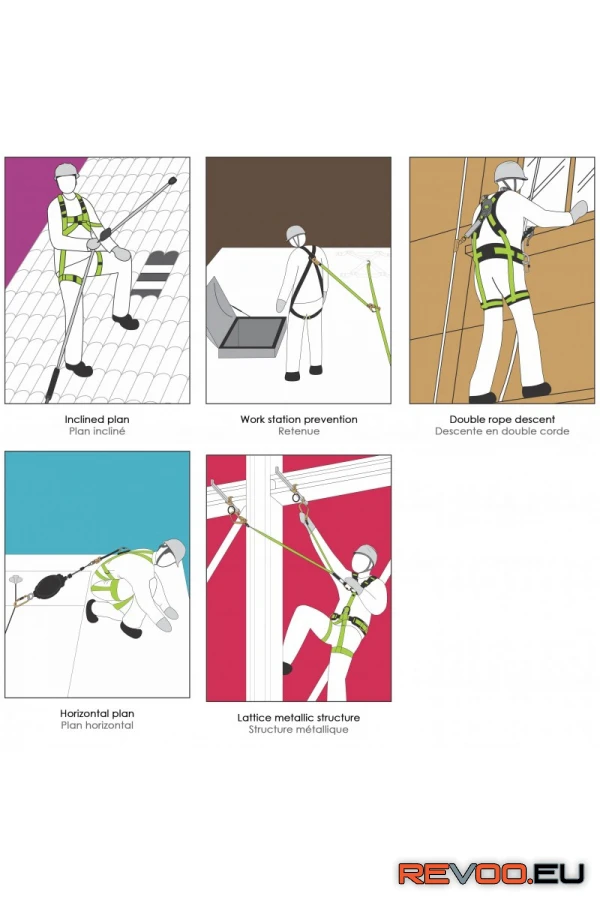 Inclined plan
Plan incliné

Work station prevention
Retenue

Double rope descent
Descente en double corde

Horizontal plan
Plan horizontal

Lattice metallic structure
Structure métallique

REVOO.EU