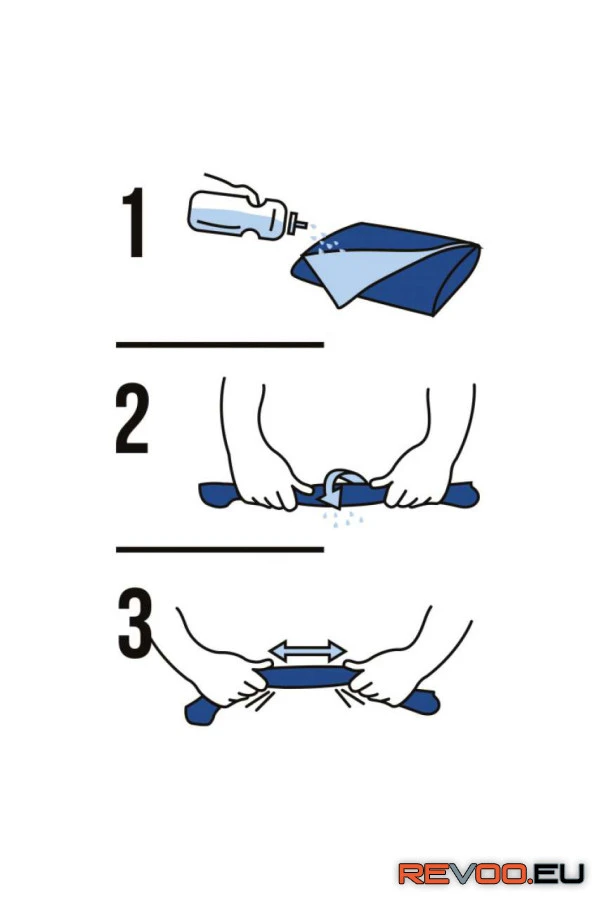 1

2

3

REVOO.EU